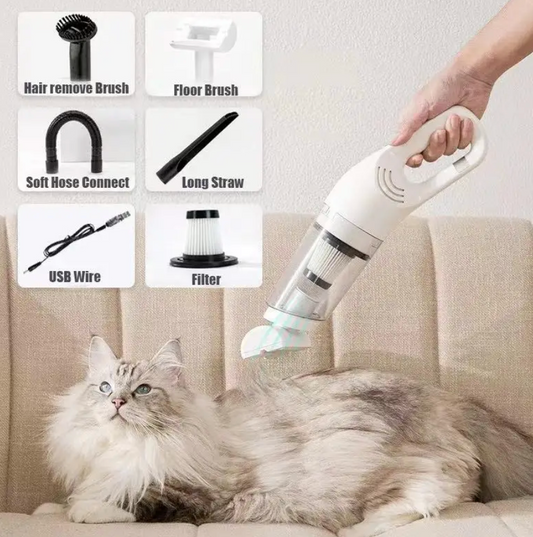 Hair remove Brush
Floor Brush
Soft Hose Connect
Long Straw
USB Wire
Filter